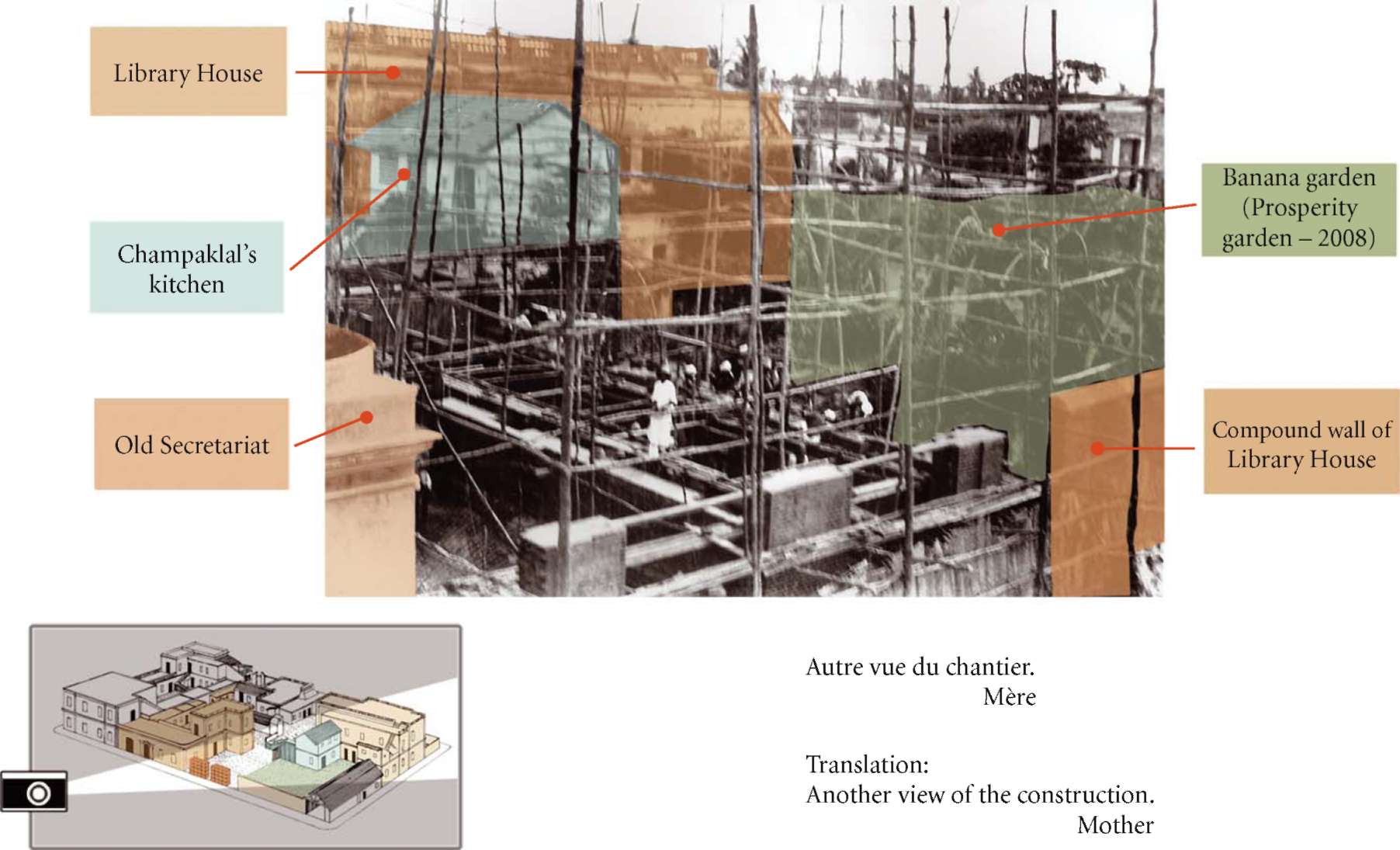 Library House

Champaklal's kitchen

Old Secretariat

Banana garden (Prosperity garden – 2008)

Compound wall of Library House

Autre vue du chantier.
Mère

Translation:
Another view of the construction.
Mother